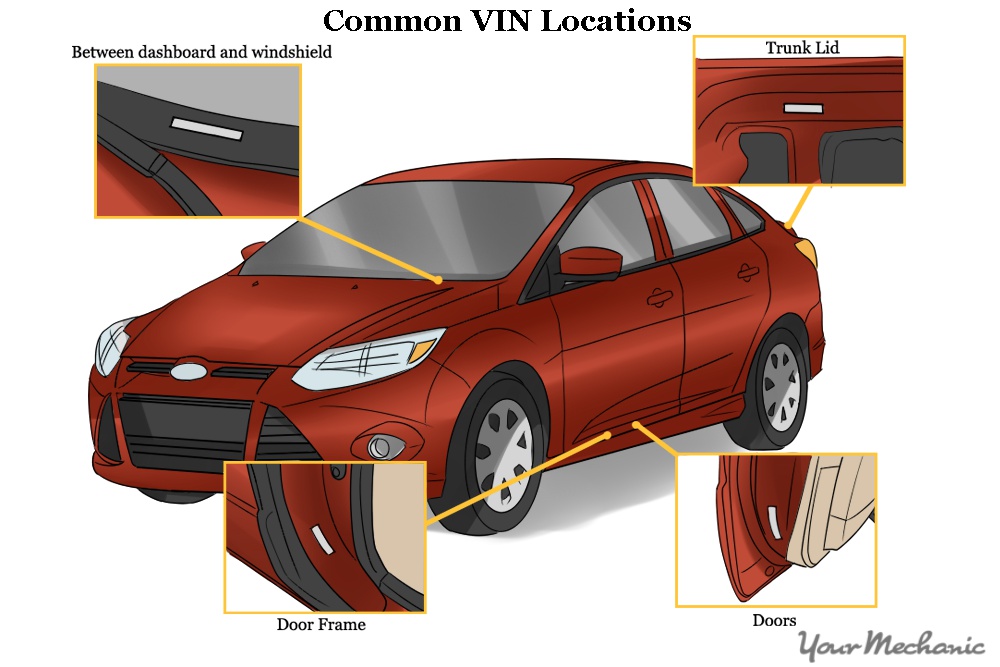 Common VIN Locations

Between dashboard and windshield

Trunk Lid

Door Frame

Doors

YourMechanic